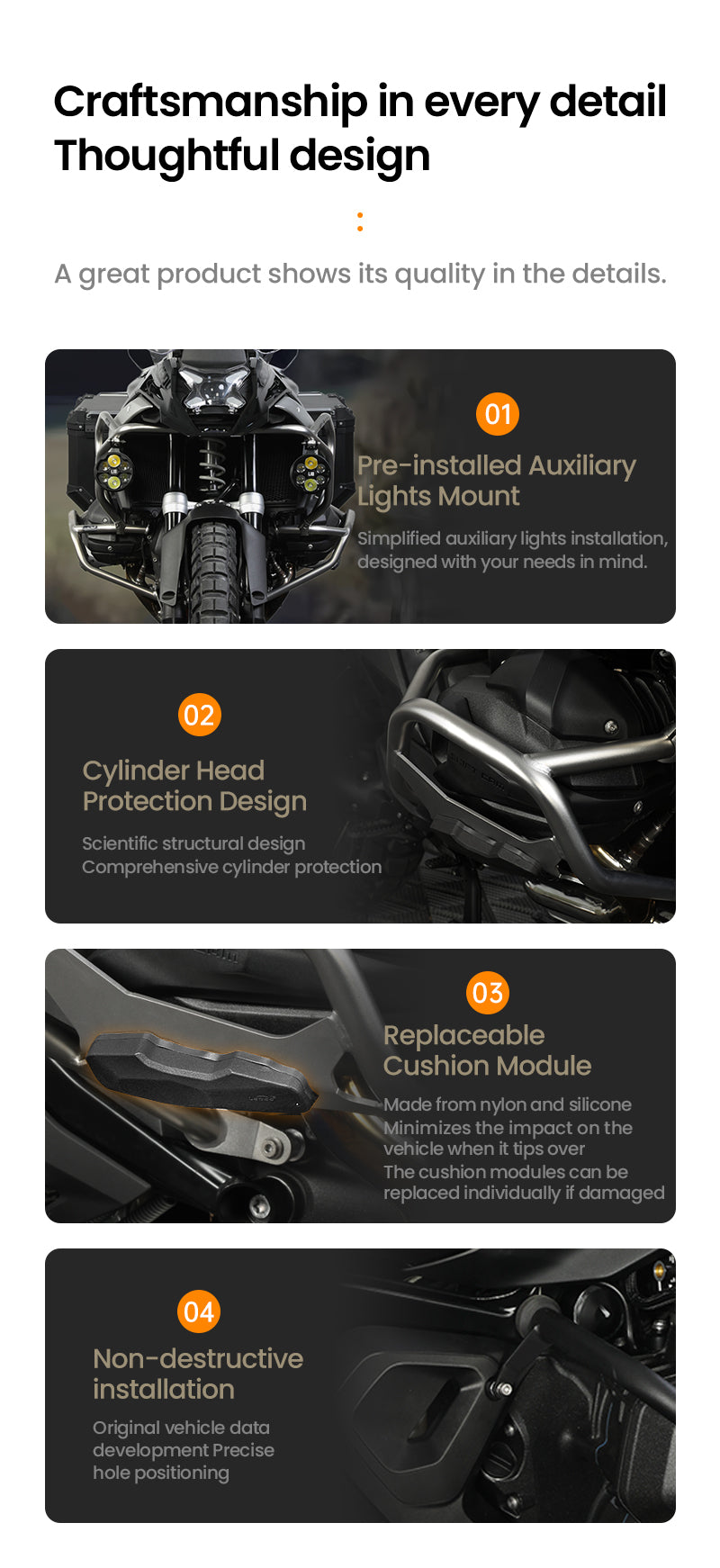 Craftsmanship in every detail
Thoughtful design

A great product shows its quality in the details.

01

Pre-installed Auxiliary Lights Mount

Simplified auxiliary lights installation, designed with your needs in mind.

02

Cylinder Head Protection Design

Scientific structural design
Comprehensive cylinder protection

03

Replaceable Cushion Module

Made from nylon and silicone
Minimizes the impact on the vehicle when it tips over
The cushion modules can be replaced individually if damaged

04

Non-destructive installation

Original vehicle data development Precise hole positioning