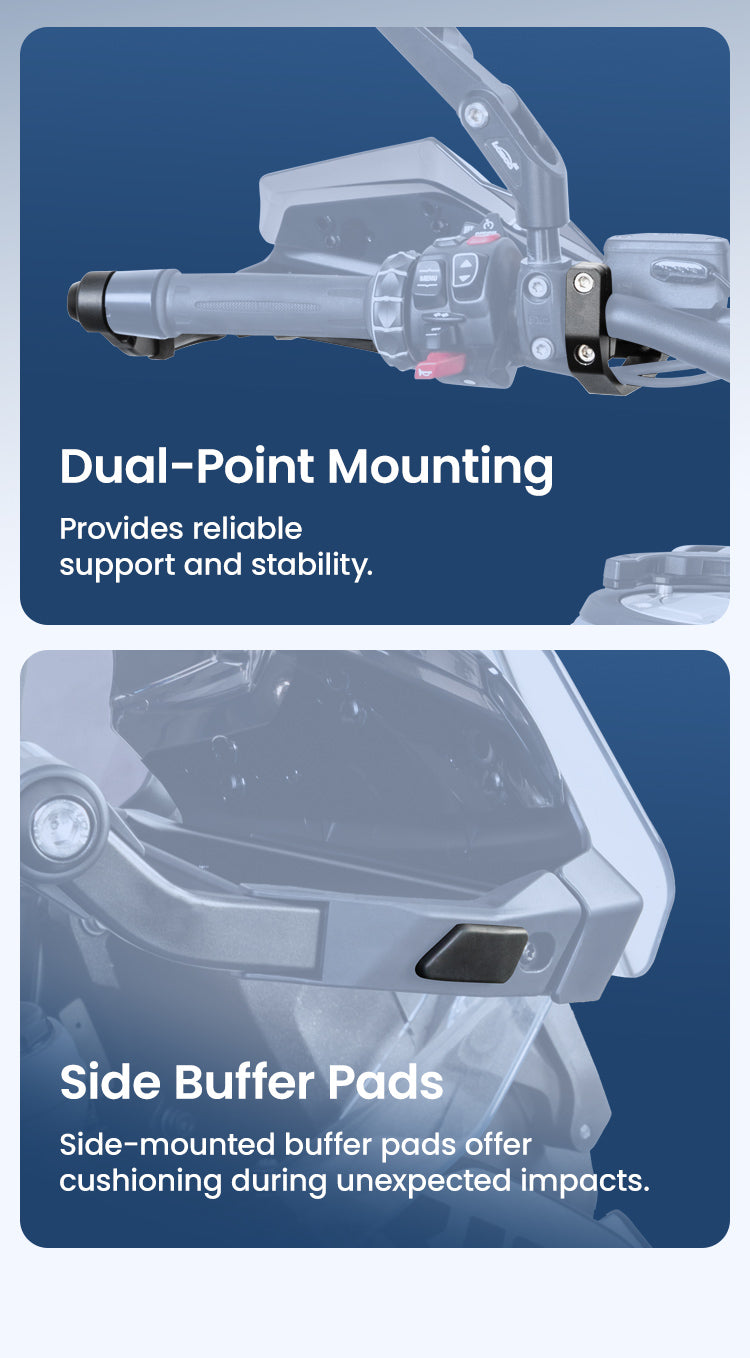 Dual-Point Mounting

Provides reliable support and stability.

Side Buffer Pads

Side-mounted buffer pads offer cushioning during unexpected impacts.