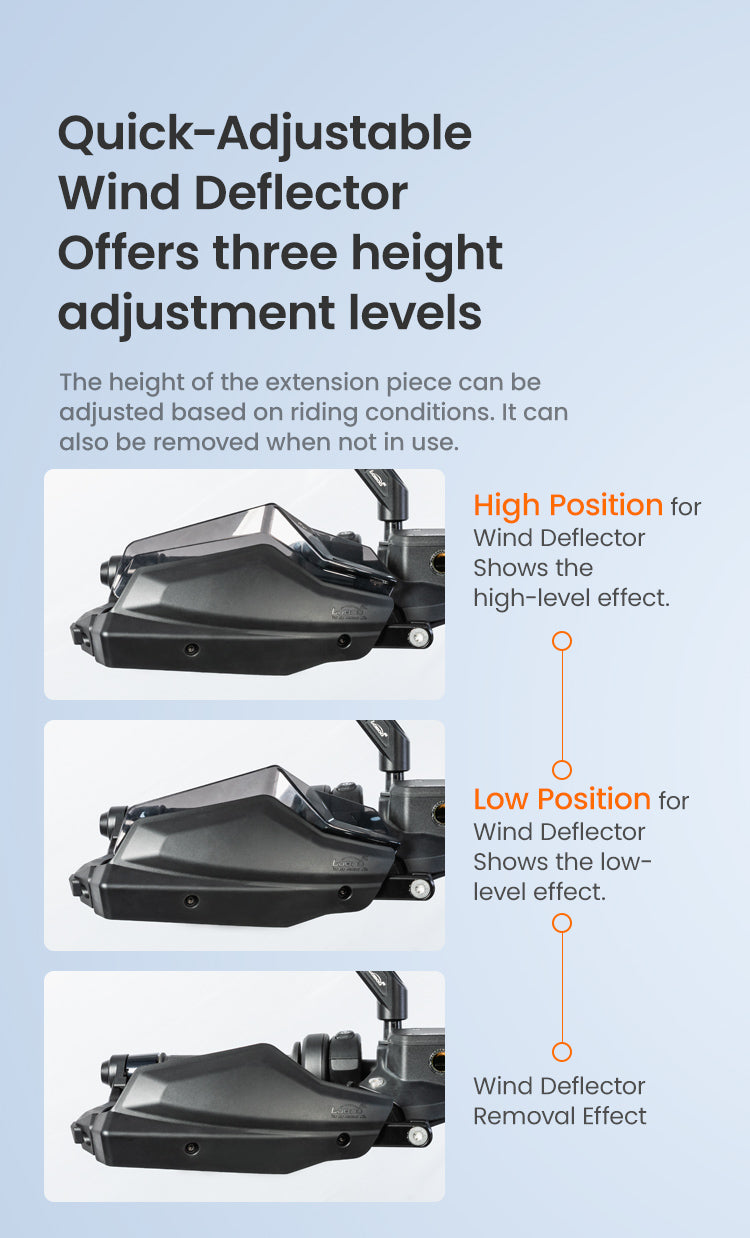 Quick-Adjustable Wind Deflector Offers three height adjustment levels

The height of the extension piece can be adjusted based on riding conditions. It can also be removed when not in use.

High Position for Wind Deflector Shows the high-level effect.

Low Position for Wind Deflector Shows the low-level effect.

Wind Deflector Removal Effect