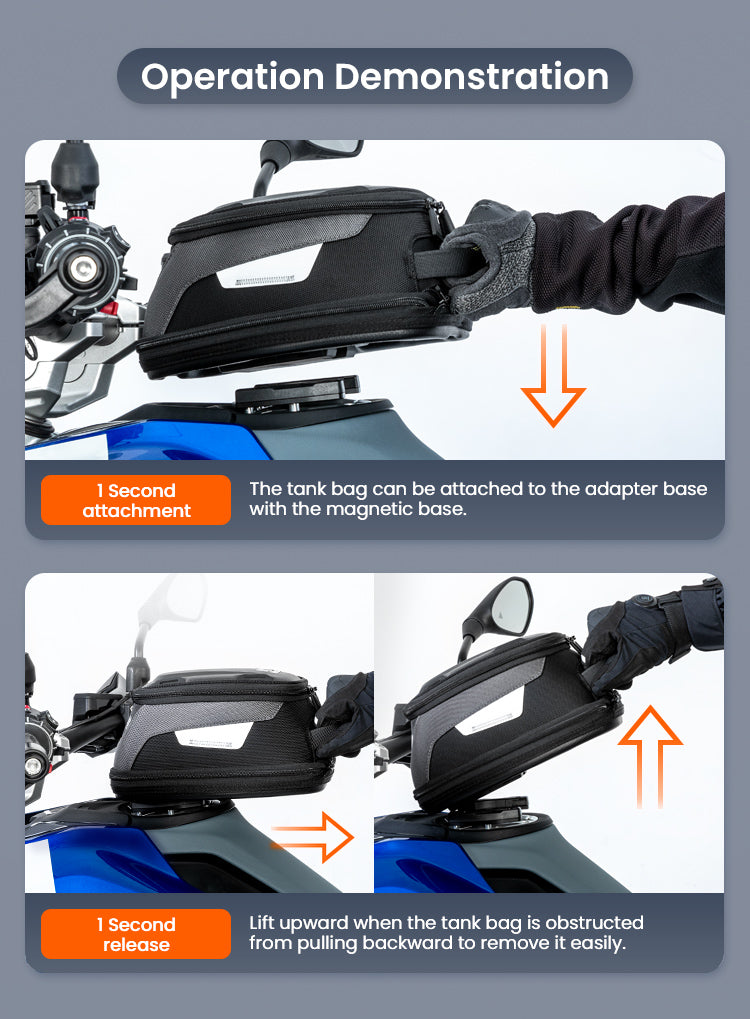 Operation Demonstration

1 Second attachment

The tank bag can be attached to the adapter base with the magnetic base.

1 Second release

Lift upward when the tank bag is obstructed from pulling backward to remove it easily.